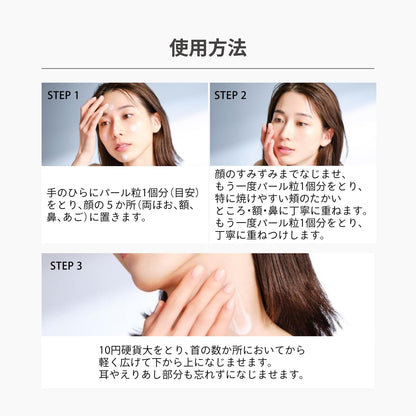 使用方法

STEP 1

手のひらにパール粒1個分（目安）をとり、顔の５か所（両ほお、額、鼻、あご）に置きます。

STEP 2

顔のすみずみまでなじませ、もう一度パール粒1個分をとり、特に焼けやすい頬のたかいところ・額・鼻に丁寧に重ねます。もう一度パール粒1個分をとり、丁寧に重ねつけします。

STEP 3

10円硬貨大をとり、首の数か所においてから軽く広げて下から上になじませます。耳やえりあし部分も忘れずになじませます。