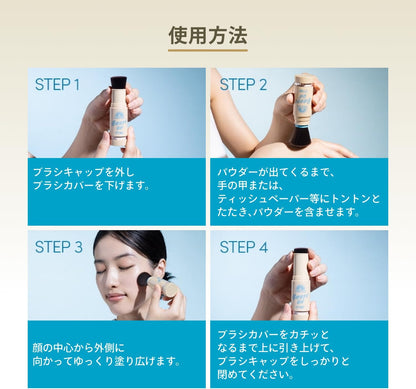 使用方法

STEP 1

ブラシキャップを外し
ブラシカバーを下げます。

STEP 2

パウダーが出てくるまで、
手の甲または、
ティッシュペーパー等にトントンと
たたき、パウダーを含ませます。

STEP 3

顔の中心から外側に
向かってゆっくり塗り広げます。

STEP 4

ブラシカバーをカチッと
なるまで上に引き上げて、
ブラシキャップをしっかりと
閉めてください。